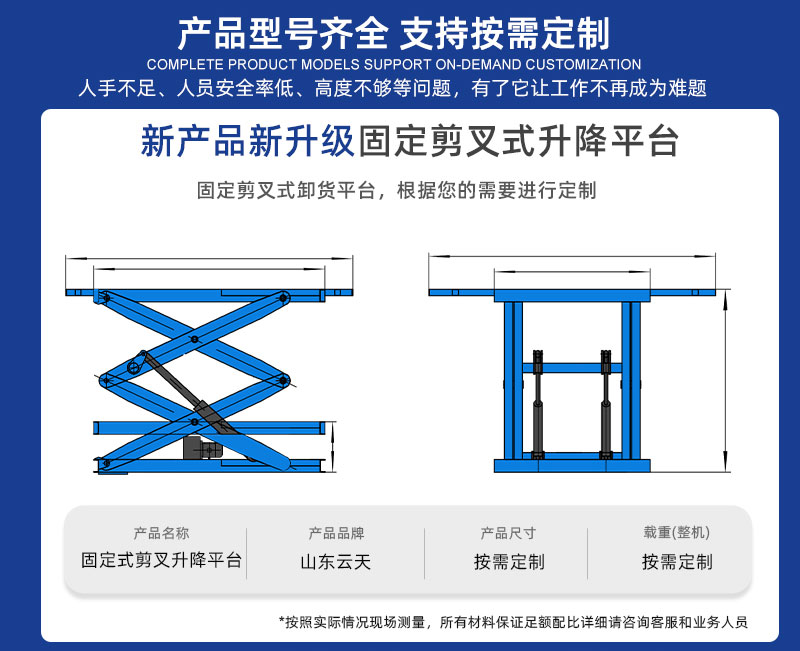 产品型号齐全 支持按需定制
COMPLETE PRODUCT MODELS SUPPORT ON-DEMAND CUSTOMIZATION
人手不足、人员安全率低、高度不够等问题，有了它让工作不再成为难题

新产品新升级固定剪叉式升降平台
固定剪叉式卸货平台，根据您的需要进行定制

| 产品名称 | 产品品牌 | 产品尺寸 | 载重(整机) |
|---|---|---|---|
| 固定式剪叉升降平台 | 山东云天 | 按需定制 | 按需定制 |

*按照实际情况现场测量，所有材料保证足额配比详细请咨询客服和业务人员