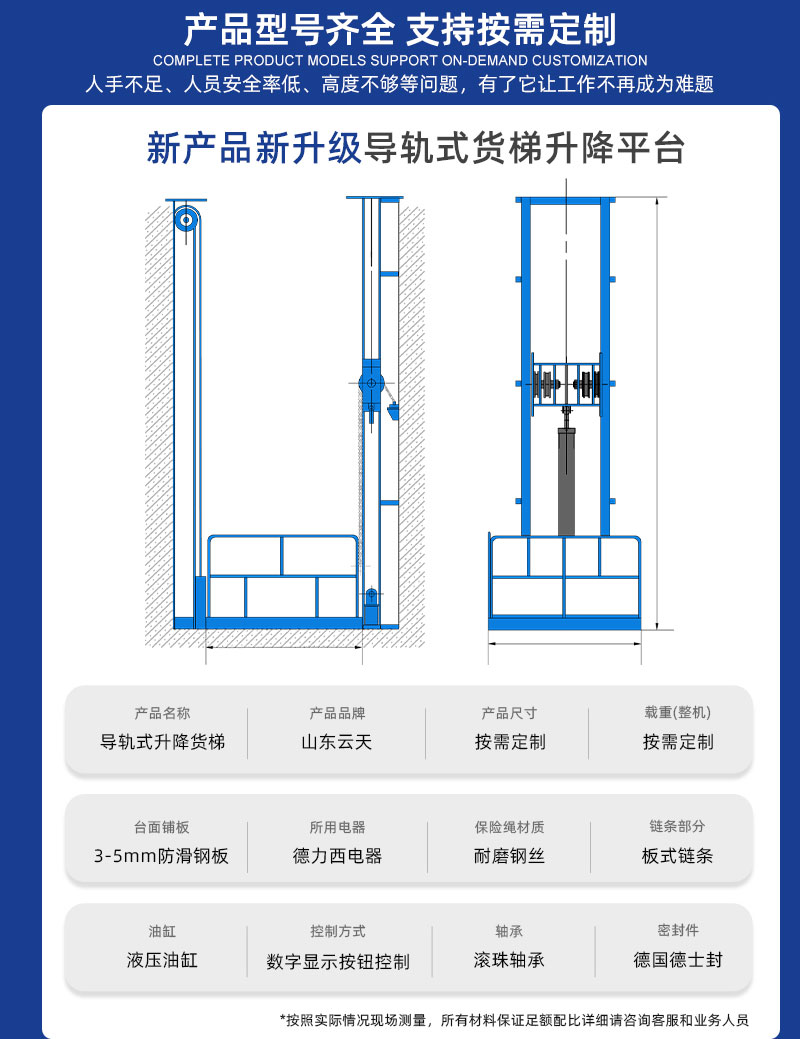 产品型号齐全 支持按需定制
COMPLETE PRODUCT MODELS SUPPORT ON-DEMAND CUSTOMIZATION
人手不足、人员安全率低、高度不够等问题，有了它让工作不再成为难题

新产品新升级导轨式货梯升降平台

| 产品名称 | 产品品牌 | 产品尺寸 | 载重(整机) |
|---|---|---|---|
| 导轨式升降货梯 | 山东云天 | 按需定制 | 按需定制 |

| 台面铺板 | 所用电器 | 保险绳材质 | 链条部分 |
|---|---|---|---|
| 3-5mm防滑钢板 | 德力西电器 | 耐磨钢丝 | 板式链条 |

| 油缸 | 控制方式 | 轴承 | 密封件 |
|---|---|---|---|
| 液压油缸 | 数字显示按钮控制 | 滚珠轴承 | 德国德士封 |

*按照实际情况现场测量，所有材料保证足额配比详细请咨询客服和业务人员